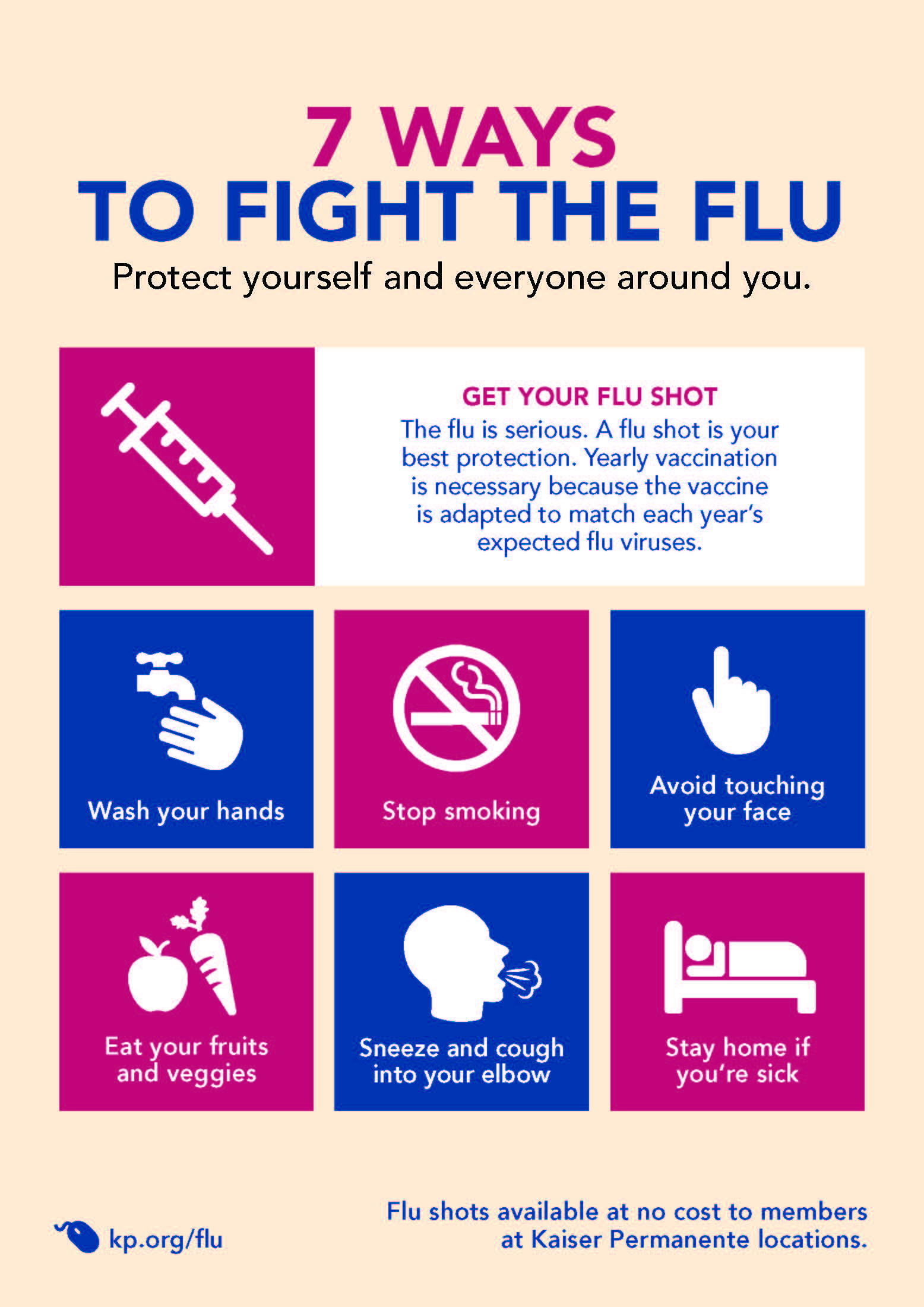 7 WAYS
TO FIGHT THE FLU
Protect yourself and everyone around you.

GET YOUR FLU SHOT
The flu is serious. A flu shot is your best protection. Yearly vaccination is necessary because the vaccine is adapted to match each year's expected flu viruses.

Wash your hands

Stop smoking

Avoid touching your face

Eat your fruits and veggies

Sneeze and cough into your elbow

Stay home if you're sick

kp.org/flu

Flu shots available at no cost to members at Kaiser Permanente locations.